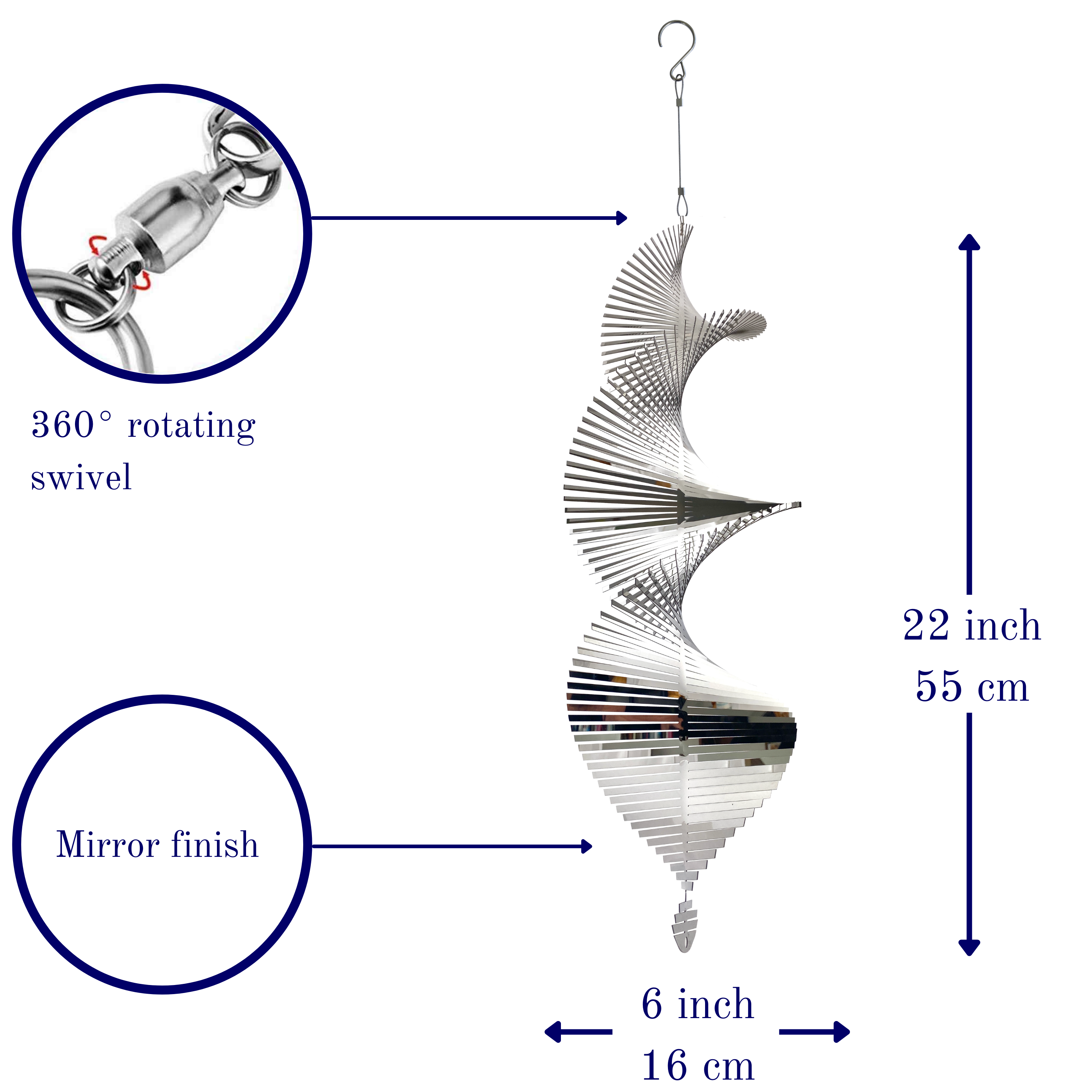 360° rotating swivel

Mirror finish

22 inch
55 cm

6 inch
16 cm