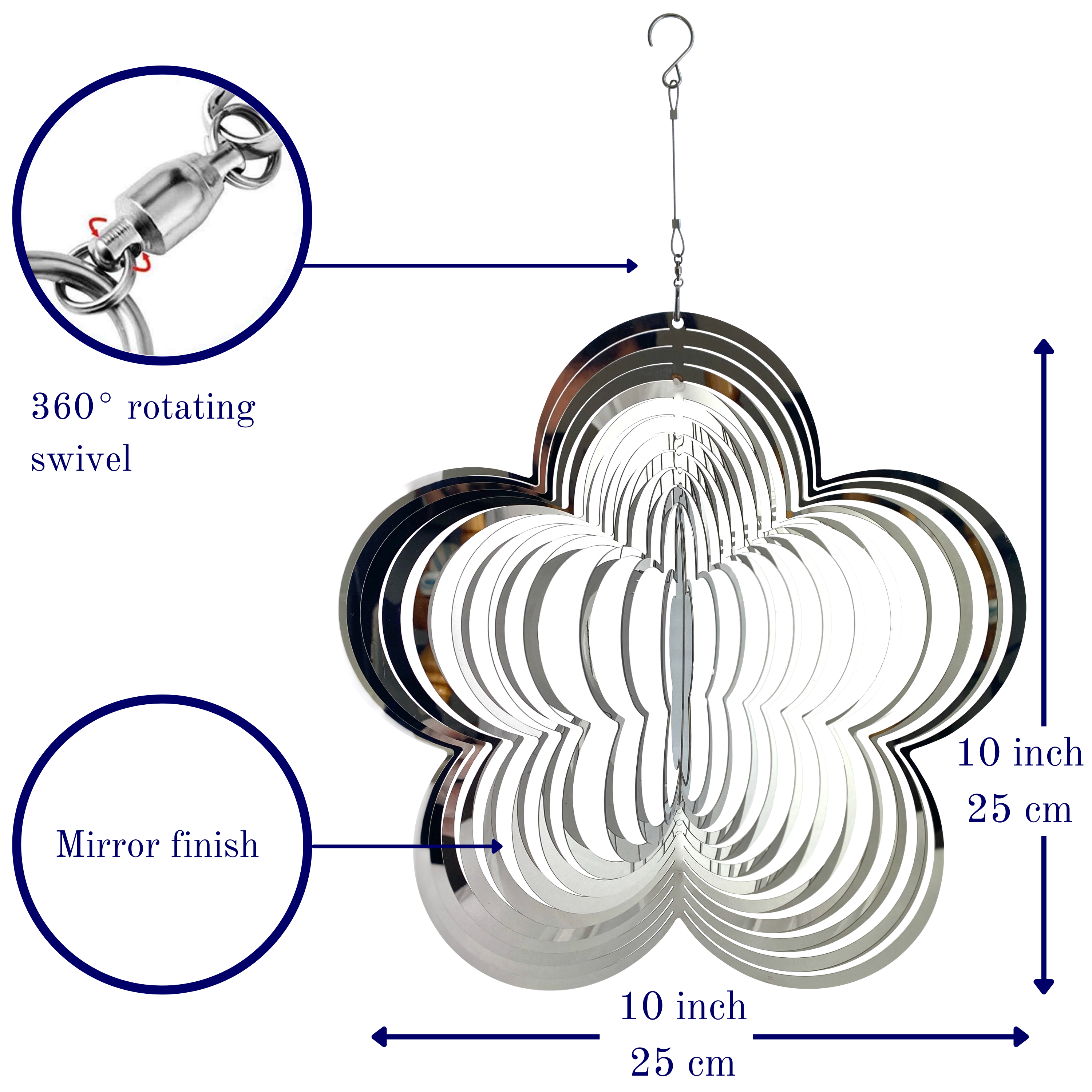 360° rotating swivel

Mirror finish

10 inch
25 cm

10 inch
25 cm